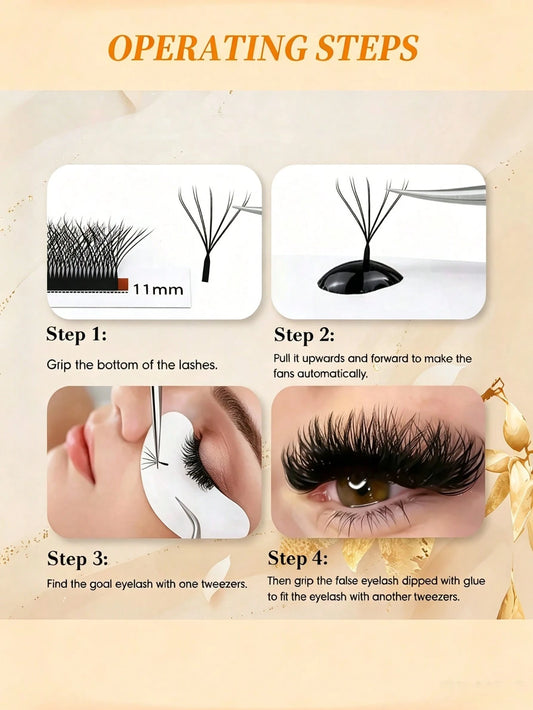 OPERATING STEPS

11mm

Step 1:

Grip the bottom of the lashes.

Step 2:

Pull it upwards and forward to make the fans automatically.

Step 3:

Find the goal eyelash with one tweezers.

Step 4:

Then grip the false eyelash dipped with glue to fit the eyelash with another tweezers.