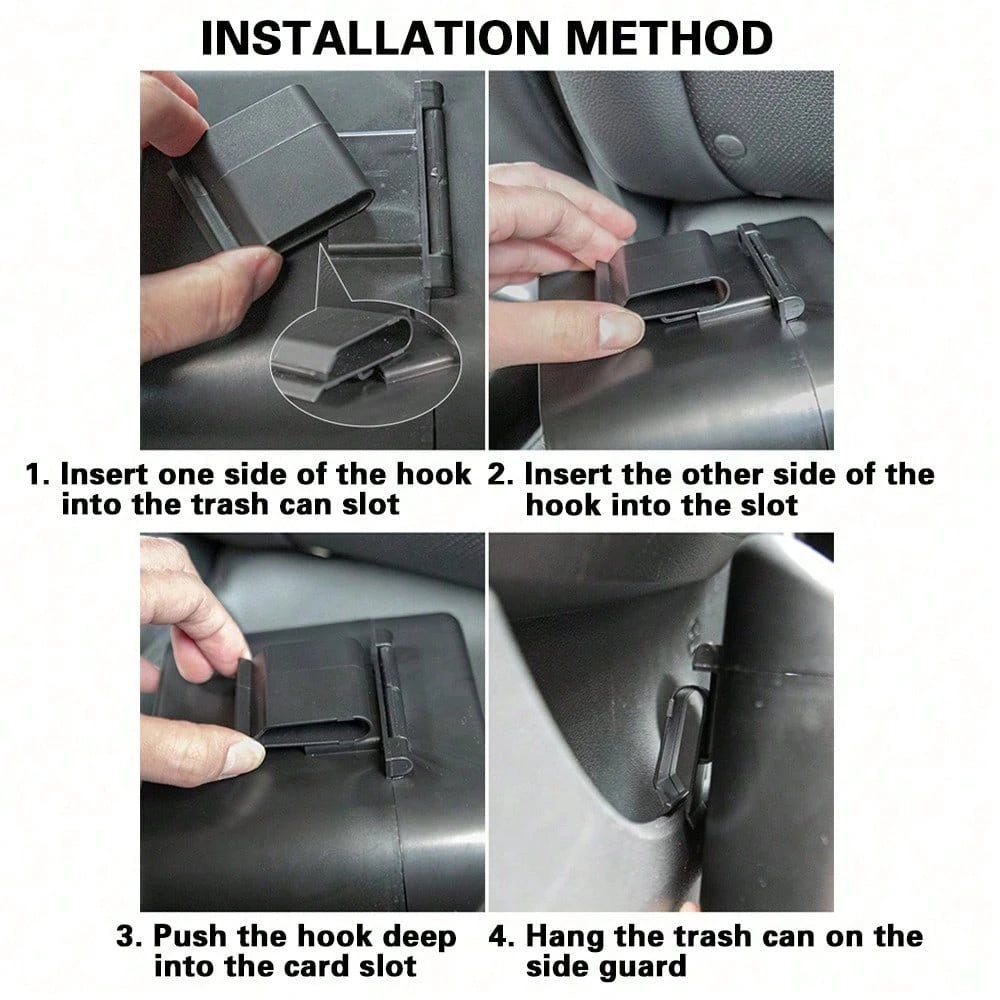 INSTALLATION METHOD

1. Insert one side of the hook into the trash can slot

2. Insert the other side of the hook into the slot

3. Push the hook deep into the card slot

4. Hang the trash can on the side guard