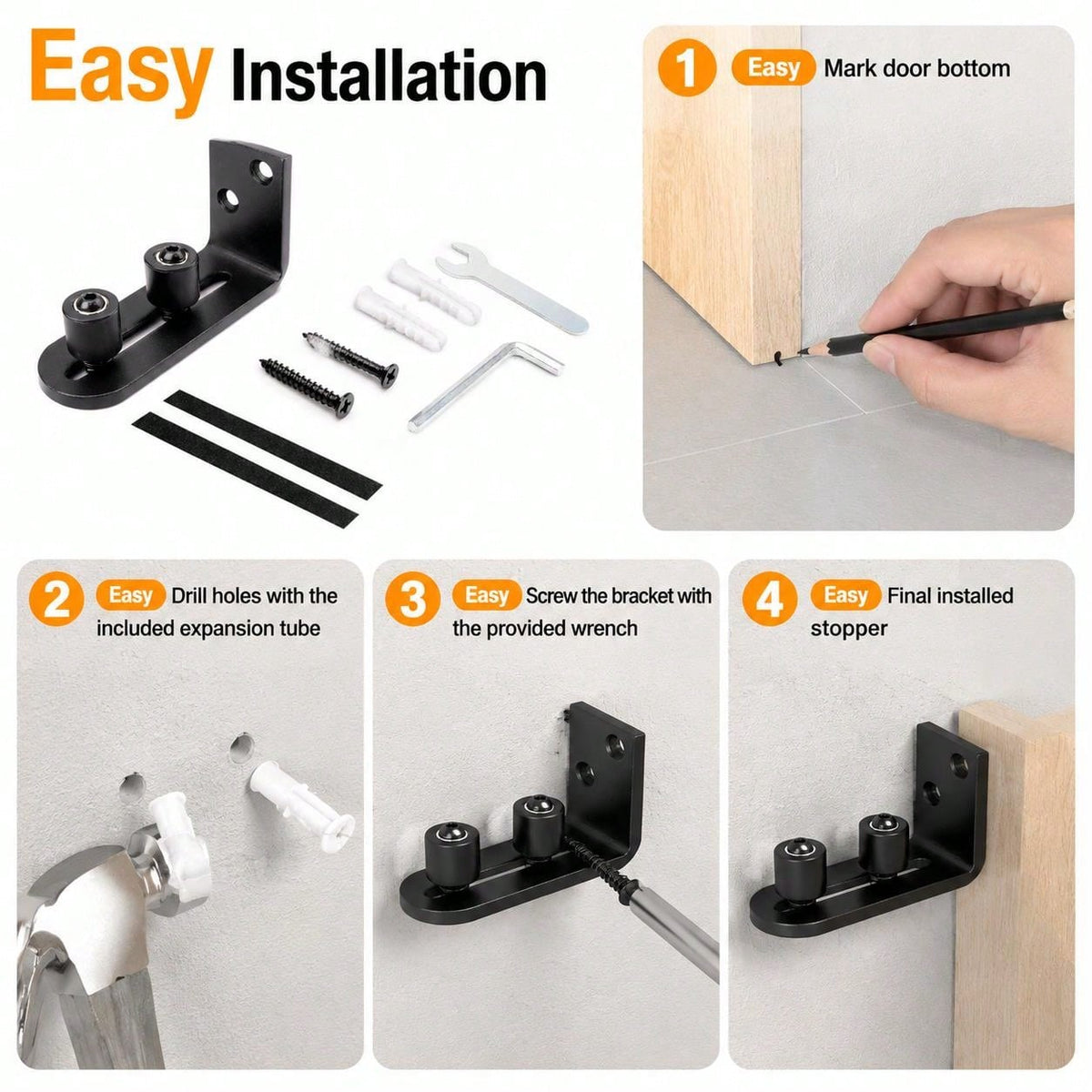 Easy Installation

1 Easy Mark door bottom

2 Easy Drill holes with the included expansion tube

3 Easy Screw the bracket with the provided wrench

4 Easy Final installed stopper