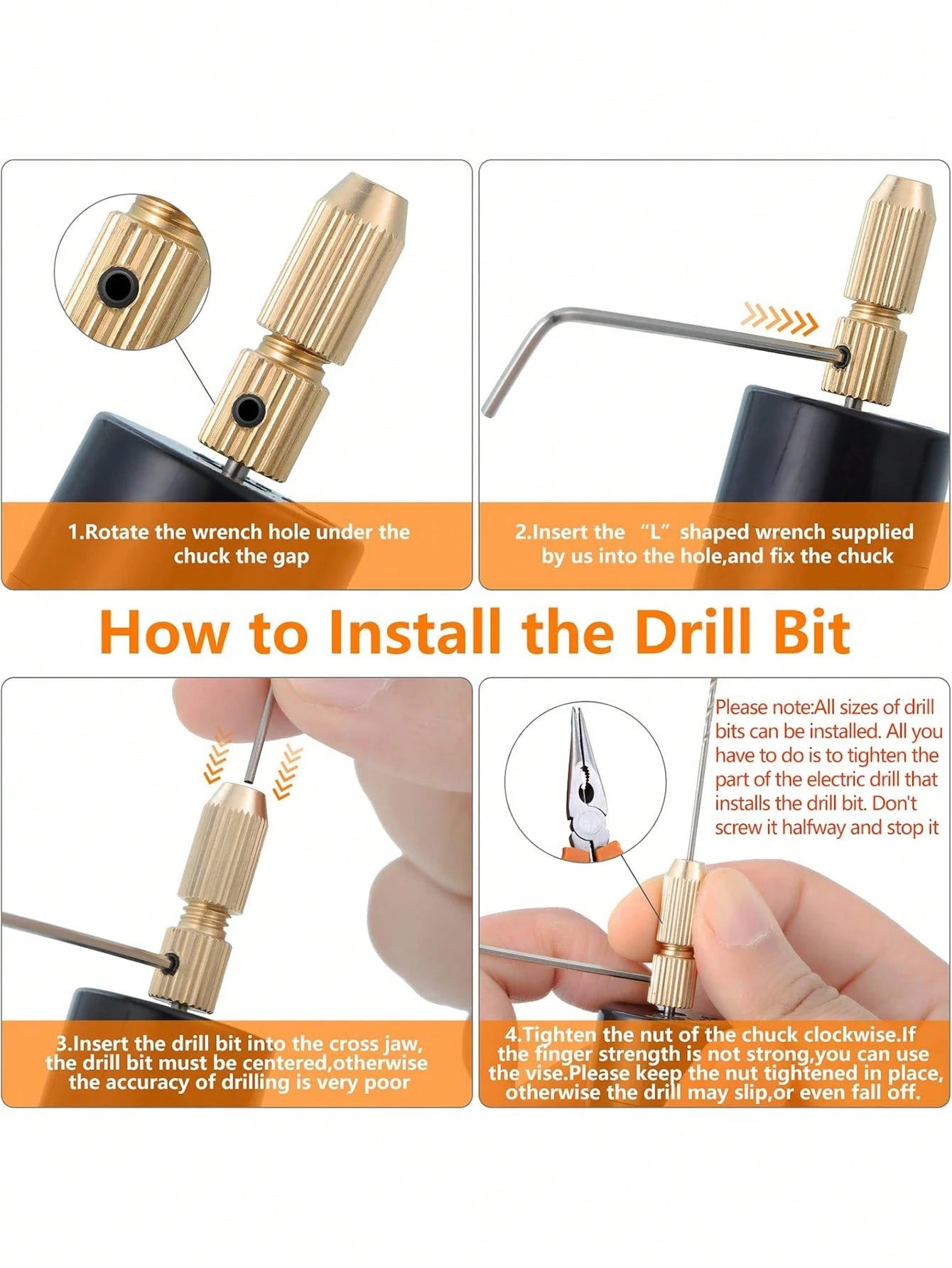 1.Rotate the wrench hole under the chuck the gap

2.Insert the “L” shaped wrench supplied by us into the hole,and fix the chuck

How to Install the Drill Bit

3.Insert the drill bit into the cross jaw, the drill bit must be centered,otherwise the accuracy of drilling is very poor

Please note:All sizes of drill bits can be installed. All you have to do is to tighten the part of the electric drill that installs the drill bit. Don't screw it halfway and stop it

4.Tighten the nut of the chuck clockwise.If the finger strength is not strong,you can use the vise.Please keep the nut tightened in place, otherwise the drill may slip,or even fall off.