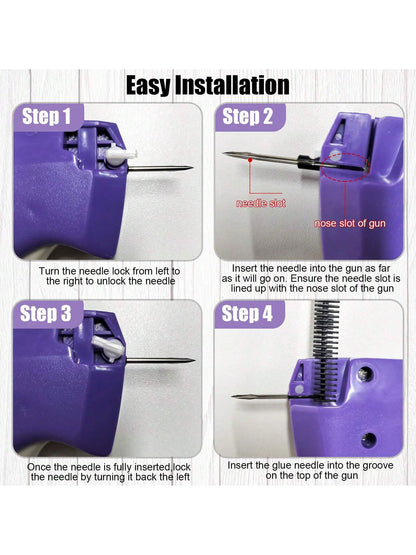 Easy Installation

Step 1

Turn the needle lock from left to the right to unlock the needle

Step 2

needle slot

nose slot of gun

Insert the needle into the gun as far as it will go on. Ensure the needle slot is lined up with the nose slot of the gun

Step 3

Once the needle is fully inserted,lock the needle by turning it back the left

Step 4

Insert the glue needle into the groove on the top of the gun