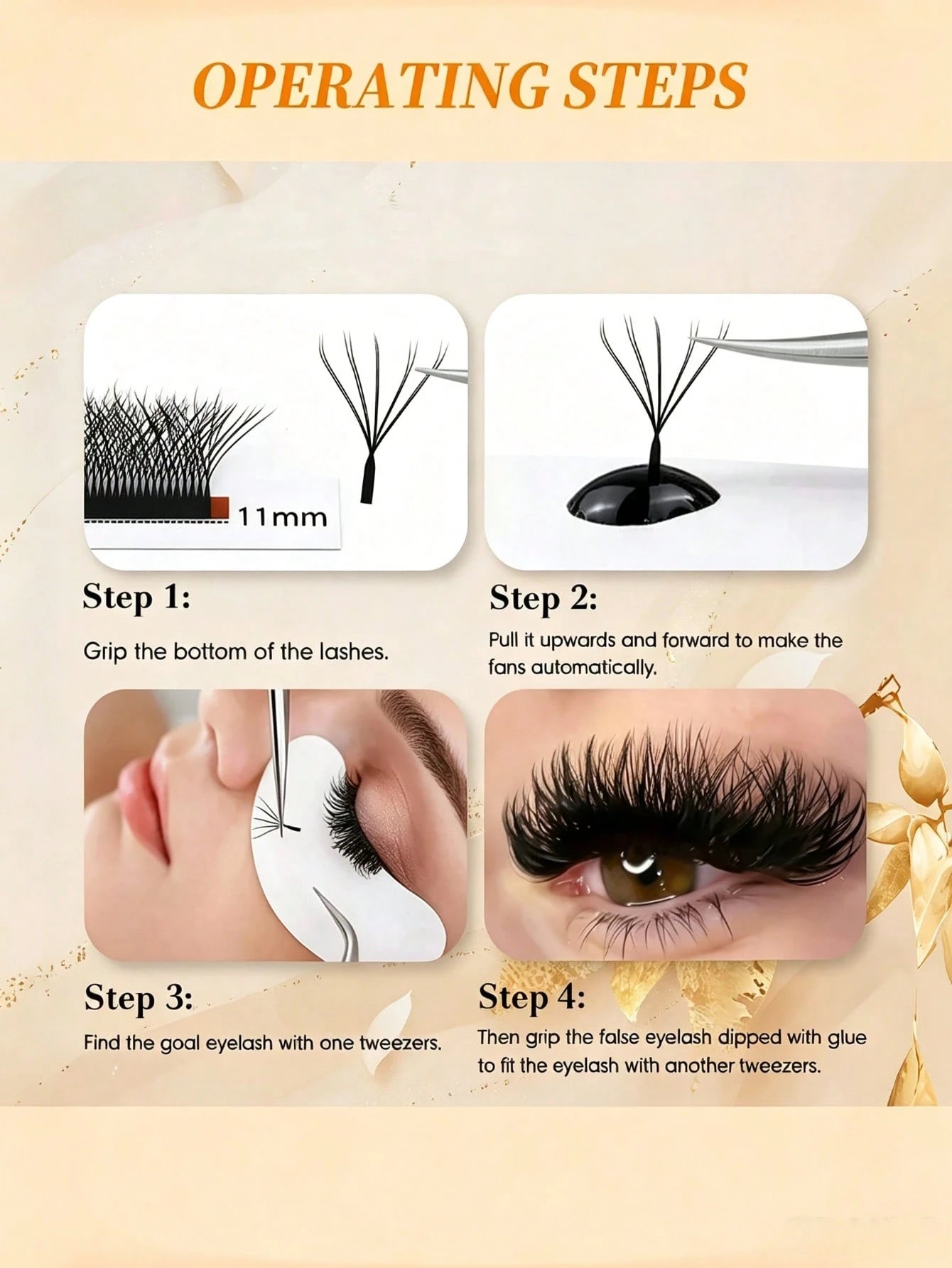 OPERATING STEPS

11mm

Step 1:

Grip the bottom of the lashes.

Step 2:

Pull it upwards and forward to make the fans automatically.

Step 3:

Find the goal eyelash with one tweezers.

Step 4:

Then grip the false eyelash dipped with glue to fit the eyelash with another tweezers.