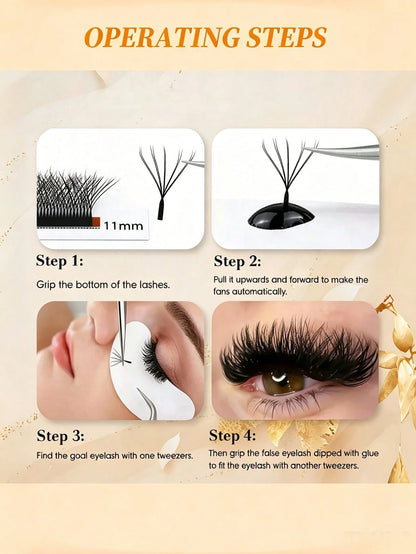 OPERATING STEPS

11mm

Step 1:

Grip the bottom of the lashes.

Step 2:

Pull it upwards and forward to make the fans automatically.

Step 3:

Find the goal eyelash with one tweezers.

Step 4:

Then grip the false eyelash dipped with glue to fit the eyelash with another tweezers.