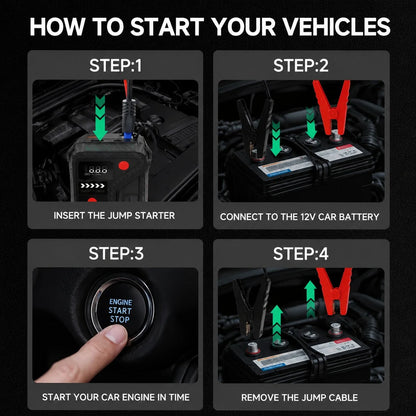 HOW TO START YOUR VEHICLES

STEP:1

INSERT THE JUMP STARTER

STEP:2

CONNECT TO THE 12V CAR BATTERY

STEP:3

ENGINE
START
STOP

START YOUR CAR ENGINE IN TIME

STEP:4

REMOVE THE JUMP CABLE