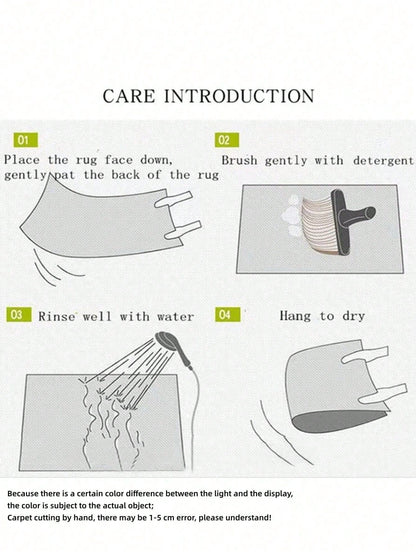 CARE INTRODUCTION

01
Place the rug face down, gently pat the back of the rug

02
Brush gently with detergent

03
Rinse well with water

04
Hang to dry

Because there is a certain color difference between the light and the display, the color is subject to the actual object;
Carpet cutting by hand, there may be 1-5 cm error, please understand!