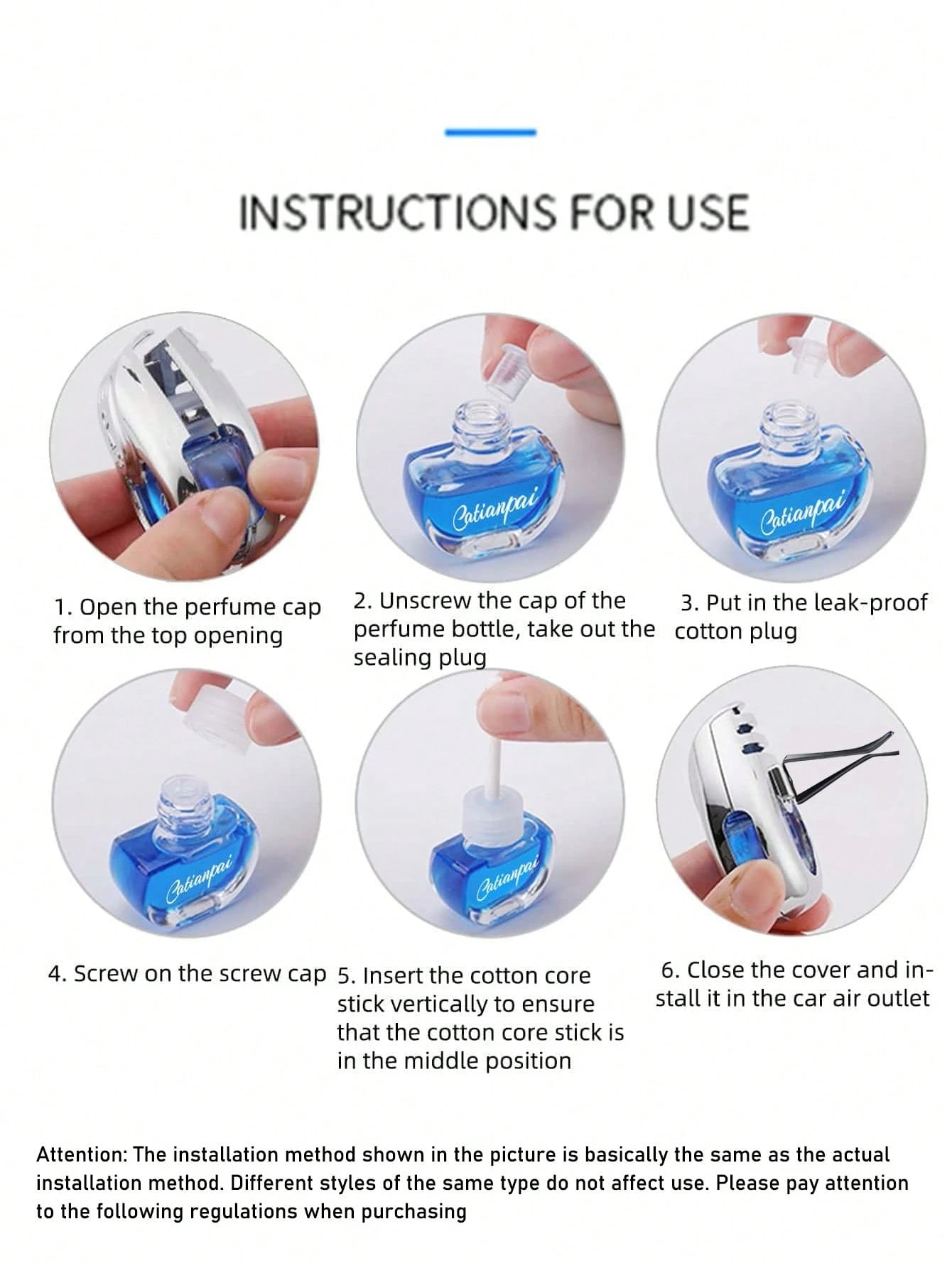 INSTRUCTIONS FOR USE

Catianpai

Catianpai

1. Open the perfume cap from the top opening

2. Unscrew the cap of the perfume bottle, take out the sealing plug

3. Put in the leak-proof cotton plug

Catianpai

Catianpai

4. Screw on the screw cap

5. Insert the cotton core stick vertically to ensure that the cotton core stick is in the middle position

6. Close the cover and install it in the car air outlet

Attention: The installation method shown in the picture is basically the same as the actual installation method. Different styles of the same type do not affect use. Please pay attention to the following regulations when purchasing