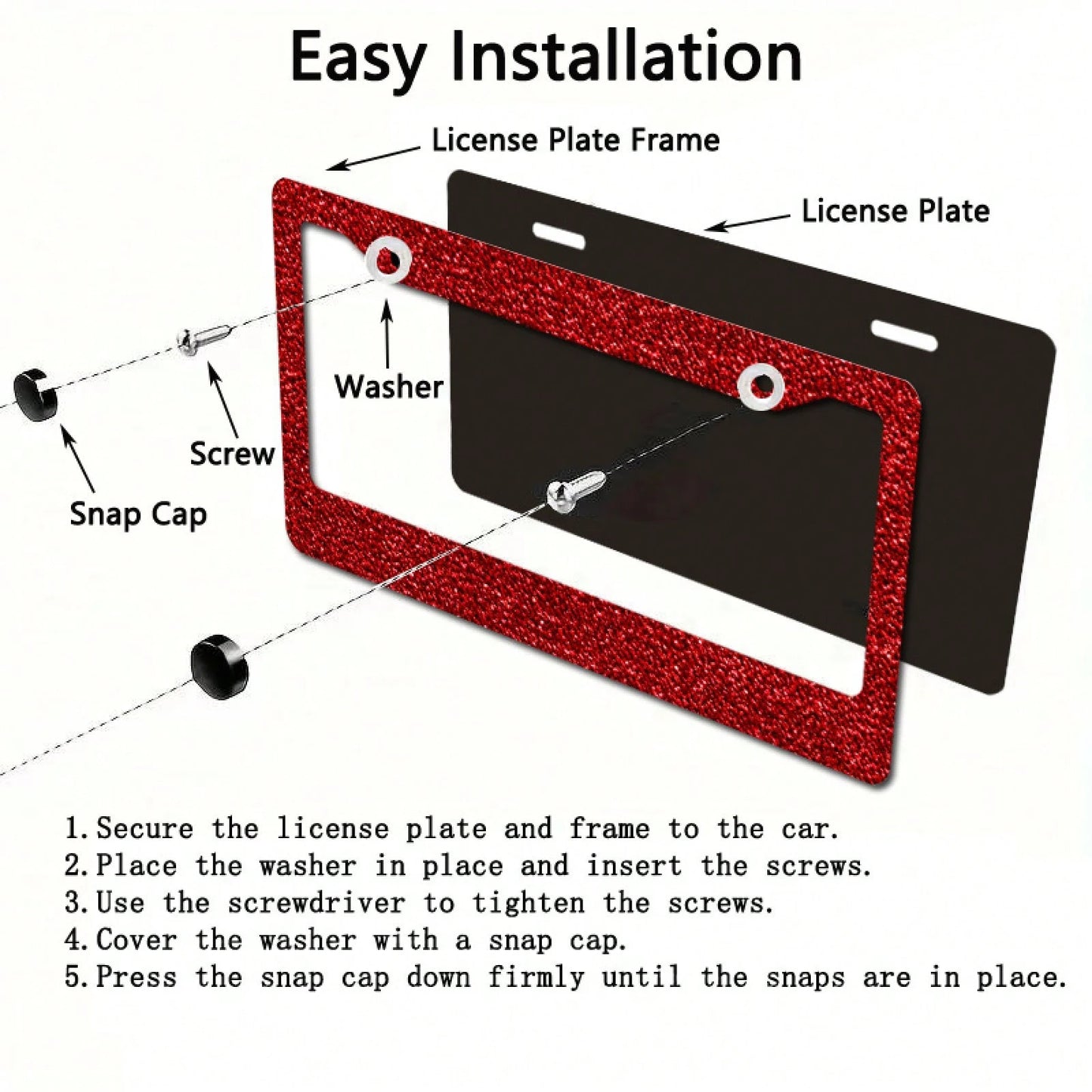 Easy Installation

License Plate Frame

License Plate

Washer

Screw

Snap Cap

1. Secure the license plate and frame to the car.
2. Place the washer in place and insert the screws.
3. Use the screwdriver to tighten the screws.
4. Cover the washer with a snap cap.
5. Press the snap cap down firmly until the snaps are in place.