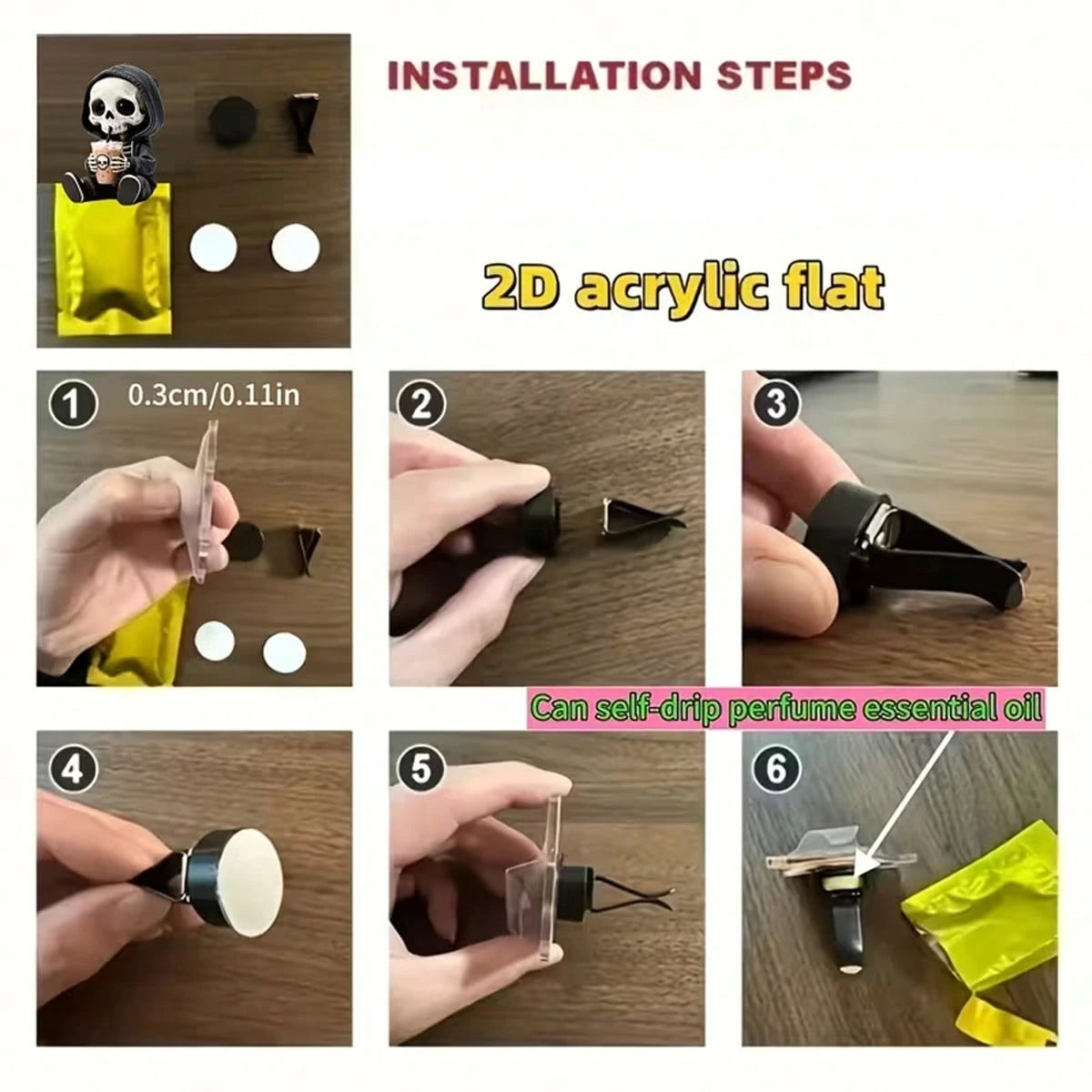 INSTALLATION STEPS

2D acrylic flat

1 0.3cm/0.11in

2

3

Can self-drip perfume essential oil

4

5

6