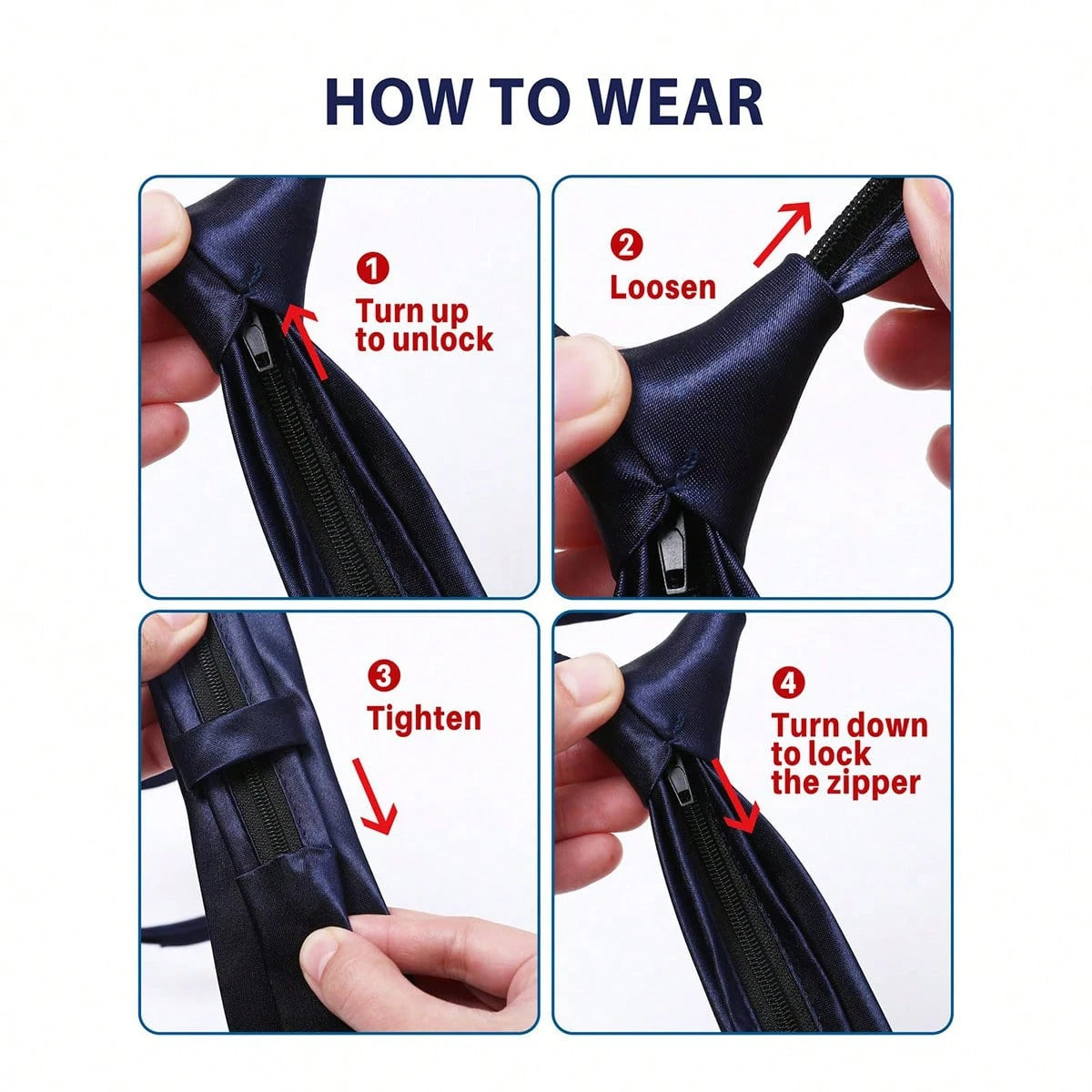 HOW TO WEAR

1
Turn up
to unlock

2
Loosen

3
Tighten

4
Turn down
to lock
the zipper