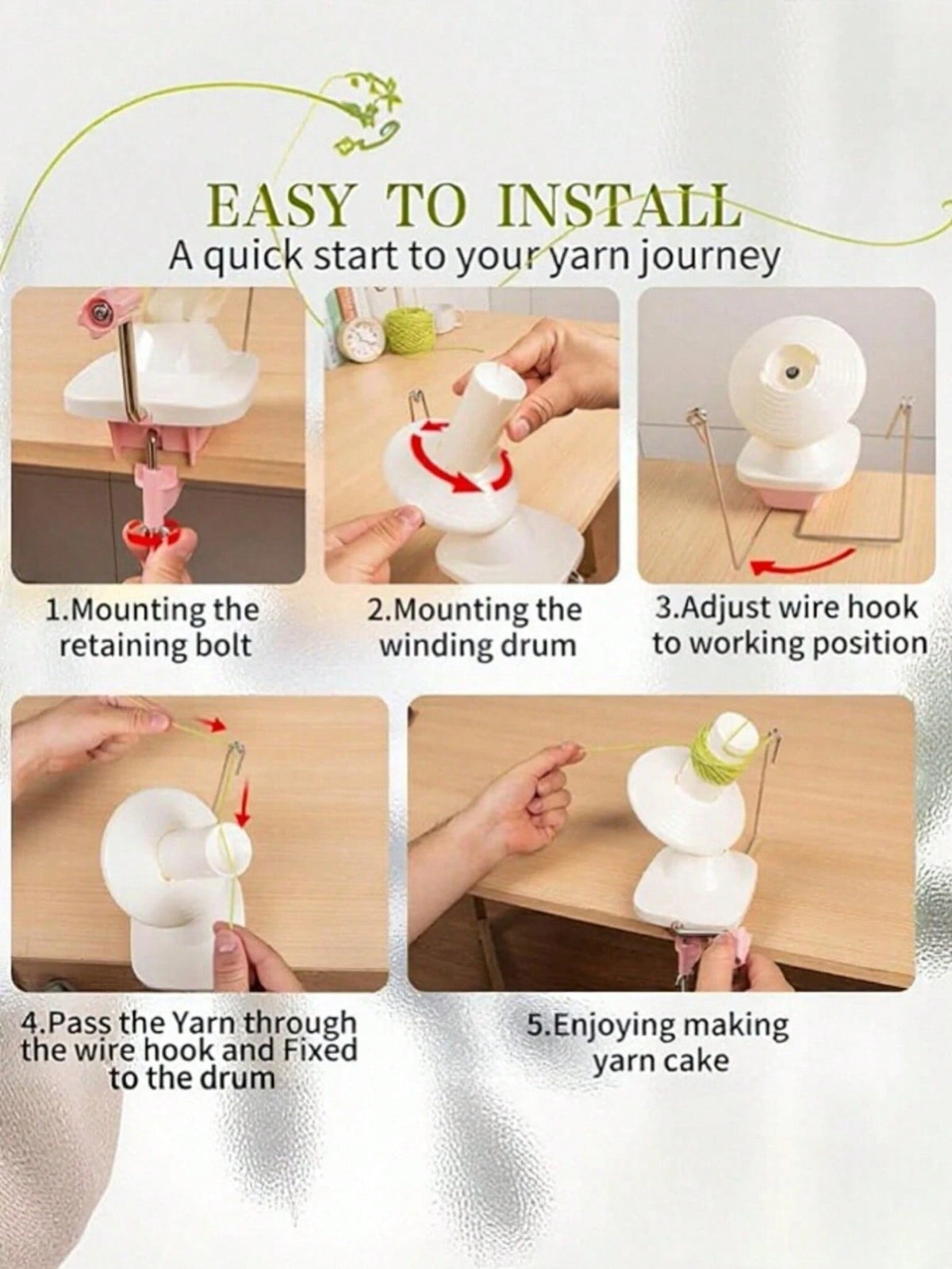 EASY TO INSTALL
A quick start to your yarn journey

1.Mounting the retaining bolt

2.Mounting the winding drum

3.Adjust wire hook to working position

4.Pass the Yarn through the wire hook and Fixed to the drum

5.Enjoying making yarn cake