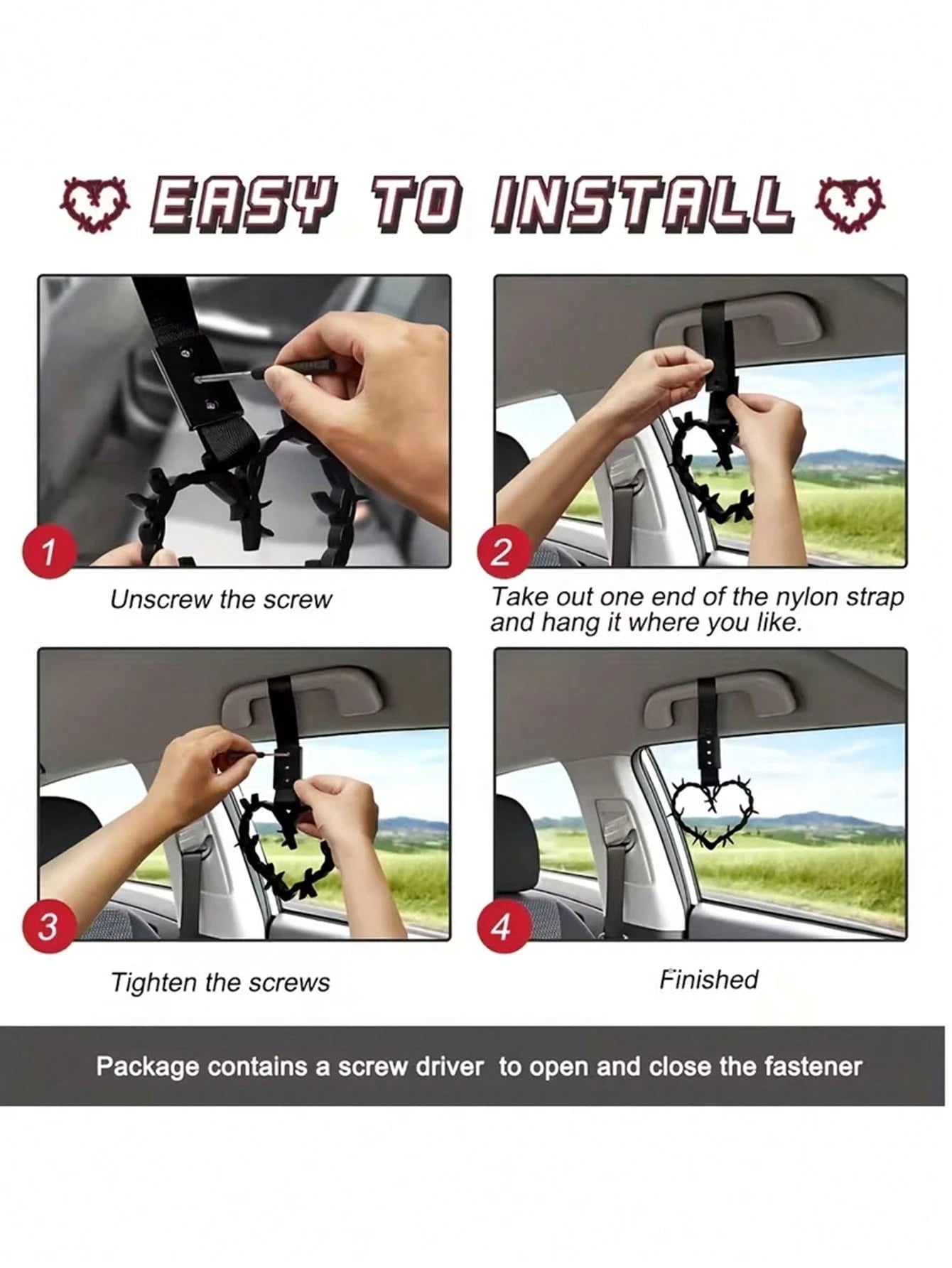 EASY TO INSTALL

1

Unscrew the screw

2

Take out one end of the nylon strap and hang it where you like.

3

Tighten the screws

4

Finished

Package contains a screw driver to open and close the fastener