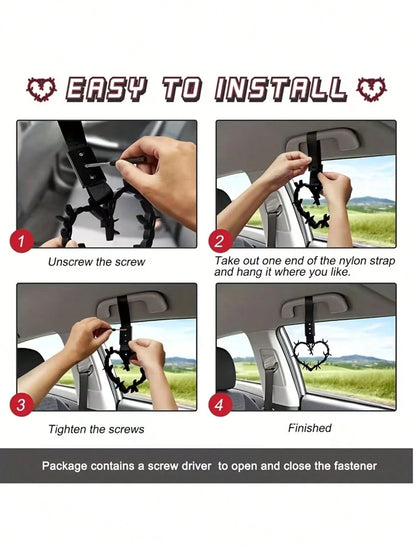 EASY TO INSTALL

1

Unscrew the screw

2

Take out one end of the nylon strap and hang it where you like.

3

Tighten the screws

4

Finished

Package contains a screw driver to open and close the fastener