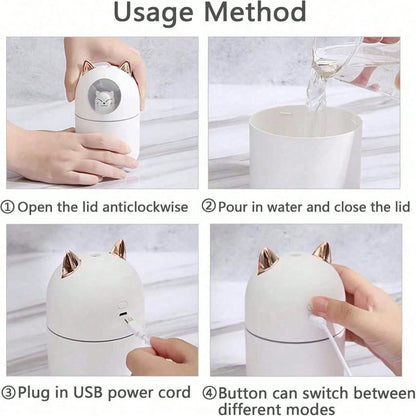 Usage Method

① Open the lid anticlockwise

② Pour in water and close the lid

③ Plug in USB power cord

④ Button can switch between different modes