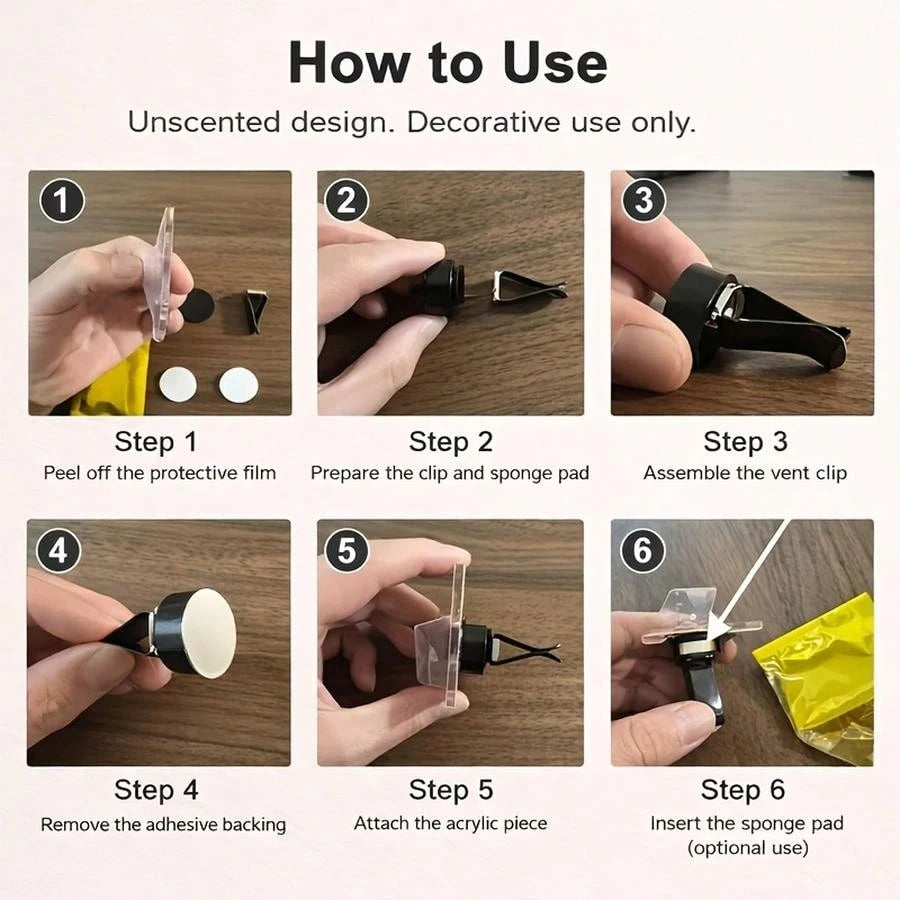 How to Use

Unscented design. Decorative use only.

1

Step 1
Peel off the protective film

2

Step 2
Prepare the clip and sponge pad

3

Step 3
Assemble the vent clip

4

Step 4
Remove the adhesive backing

5

Step 5
Attach the acrylic piece

6

Step 6
Insert the sponge pad (optional use)