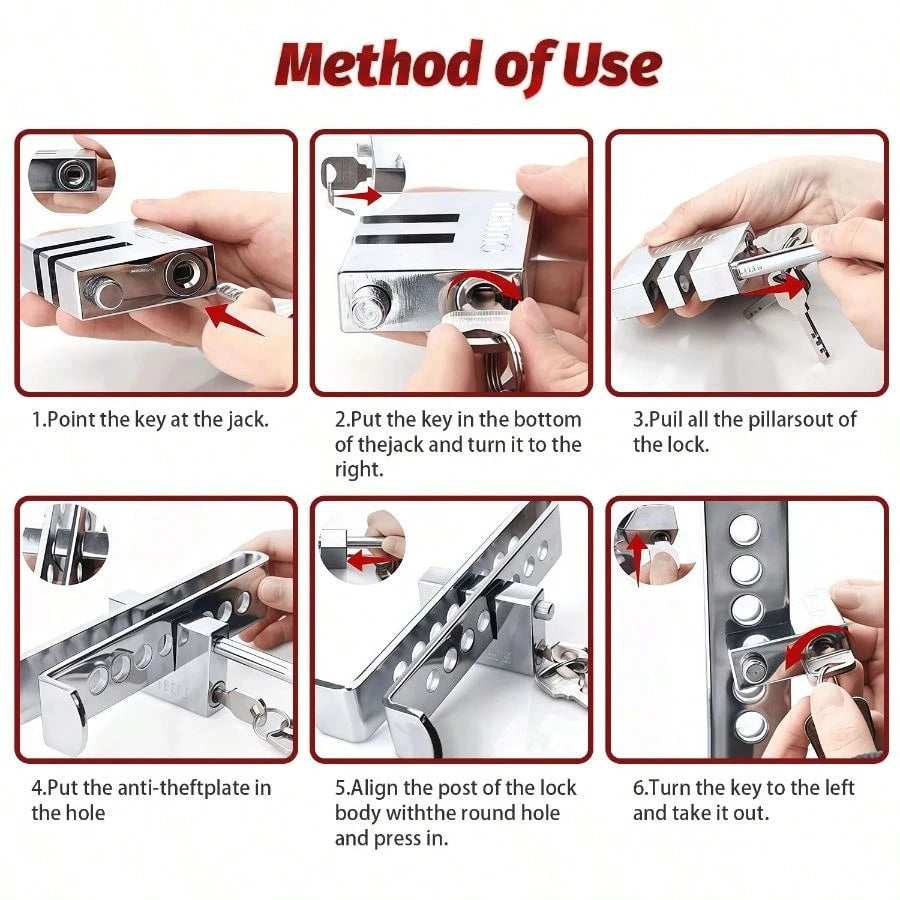 Method of Use

1.Point the key at the jack.

2.Put the key in the bottom of thejack and turn it to the right.

3.Puil all the pillarsout of the lock.

4.Put the anti-theftplate in the hole

5.Align the post of the lock body withthe round hole and press in.

6.Turn the key to the left and take it out.