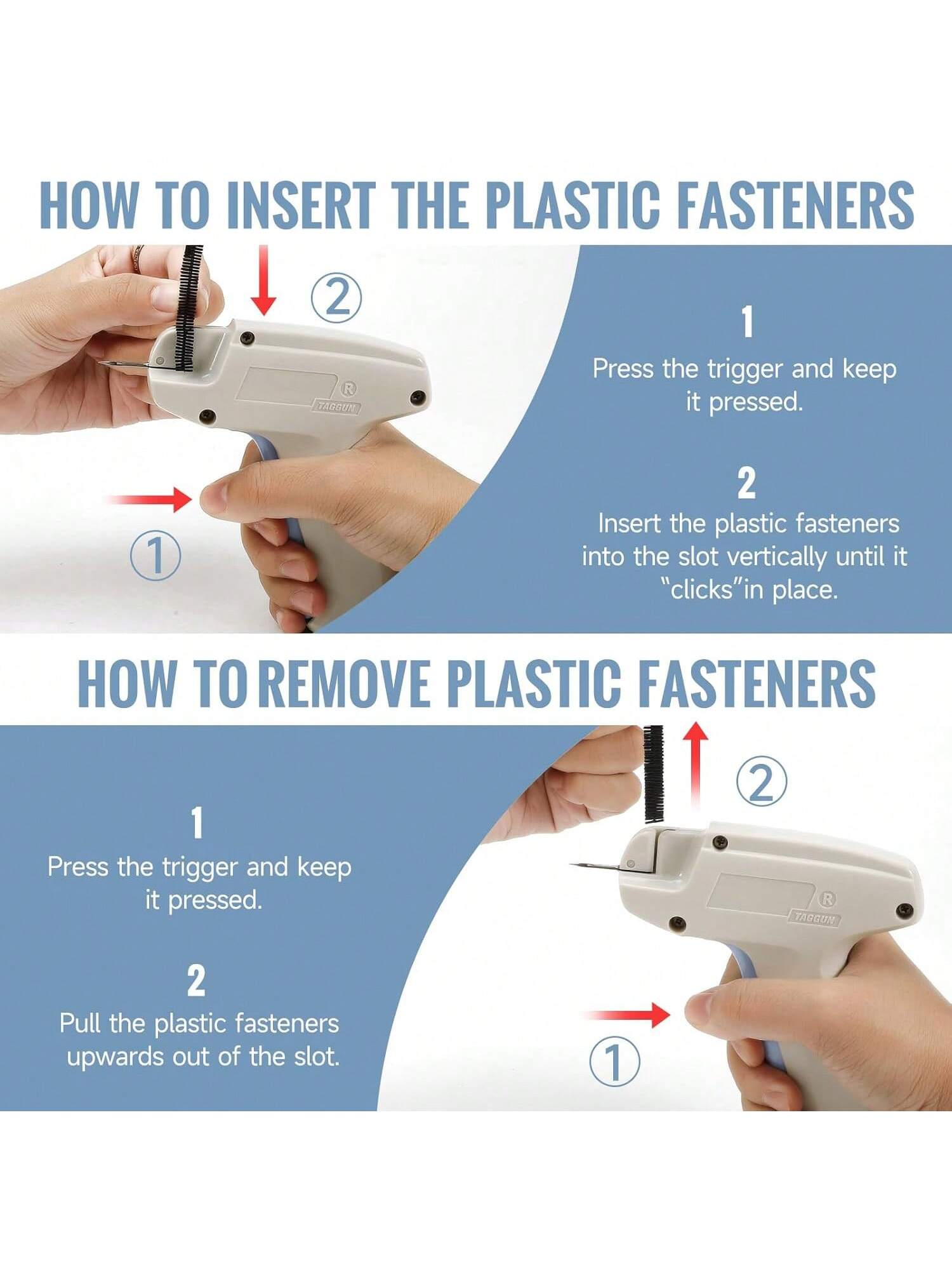 HOW TO INSERT THE PLASTIC FASTENERS

②

®
TAGGUN

①

1
Press the trigger and keep it pressed.

2
Insert the plastic fasteners into the slot vertically until it "clicks"in place.

HOW TO REMOVE PLASTIC FASTENERS

1
Press the trigger and keep it pressed.

2
Pull the plastic fasteners upwards out of the slot.

②

®
TAGGUN

①