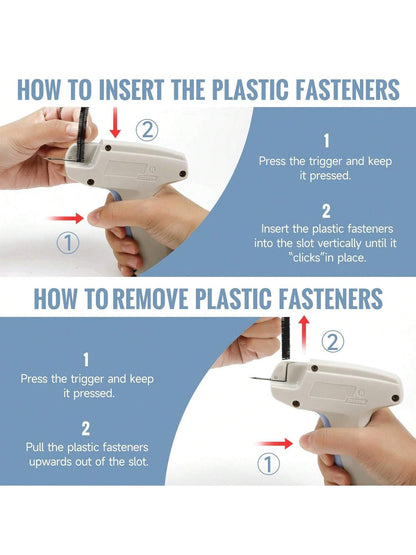 HOW TO INSERT THE PLASTIC FASTENERS

②

①

1
Press the trigger and keep it pressed.

2
Insert the plastic fasteners into the slot vertically until it "clicks"in place.

HOW TO REMOVE PLASTIC FASTENERS

1
Press the trigger and keep it pressed.

2
Pull the plastic fasteners upwards out of the slot.

②

①