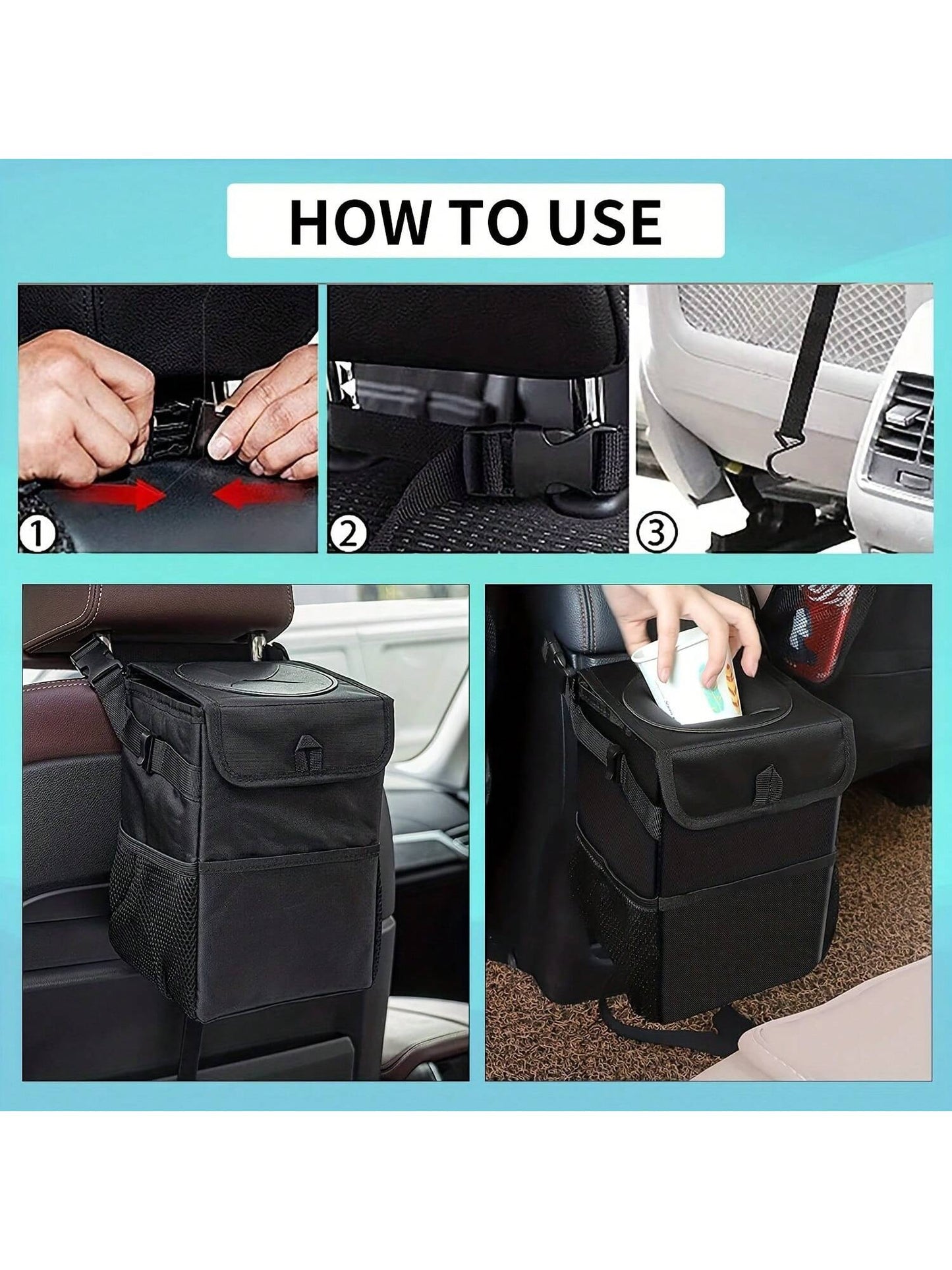 HOW TO USE

①

②

③